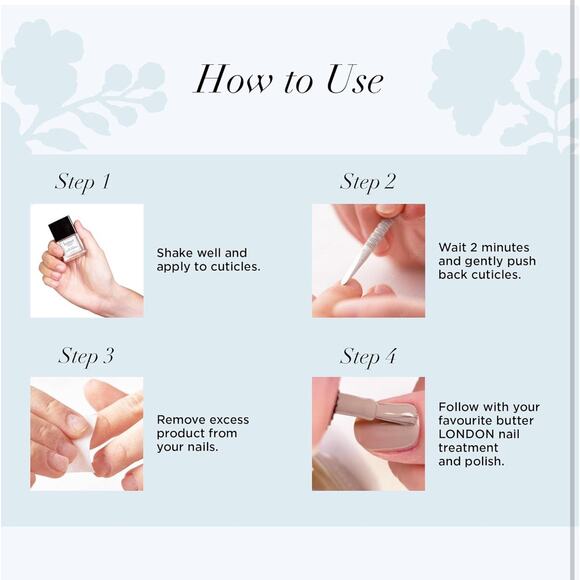 How to Use

Step 1

Shake well and apply to cuticles.

Step 2

Wait 2 minutes and gently push back cuticles.

Step 3

Remove excess product from your nails.

Step 4

Follow with your favourite butter LONDON nail treatment and polish.